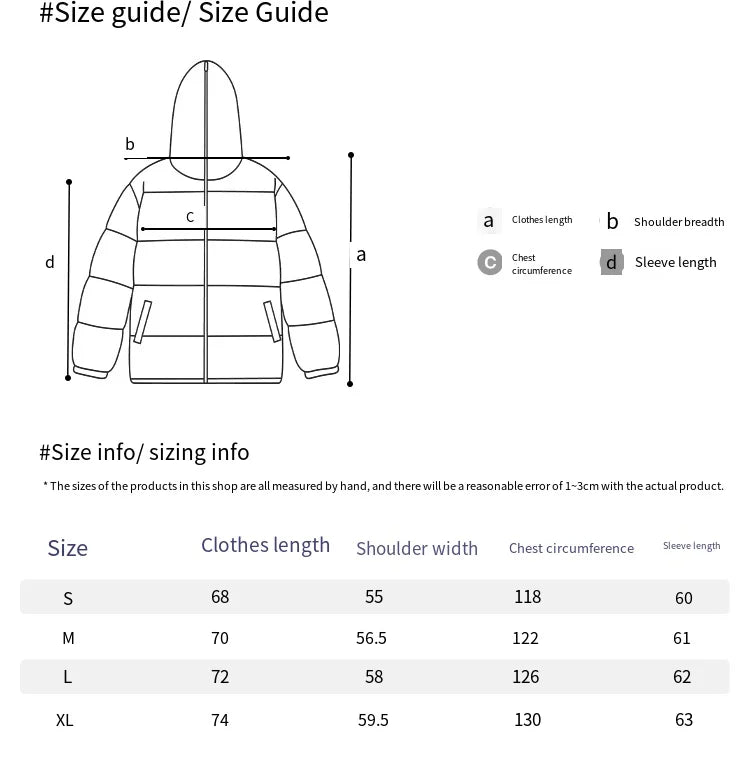 #Size guide/ Size Guide

b

c

d

a

a Clothes length

b Shoulder breadth

c Chest circumference

d Sleeve length

#Size info/ sizing info

* The sizes of the products in this shop are all measured by hand, and there will be a reasonable error of 1~3cm with the actual product.

| Size | Clothes length | Shoulder width | Chest circumference | Sleeve length |
|---|---|---|---|---|
| S | 68 | 55 | 118 | 60 |
| M | 70 | 56.5 | 122 | 61 |
| L | 72 | 58 | 126 | 62 |
| XL | 74 | 59.5 | 130 | 63 |