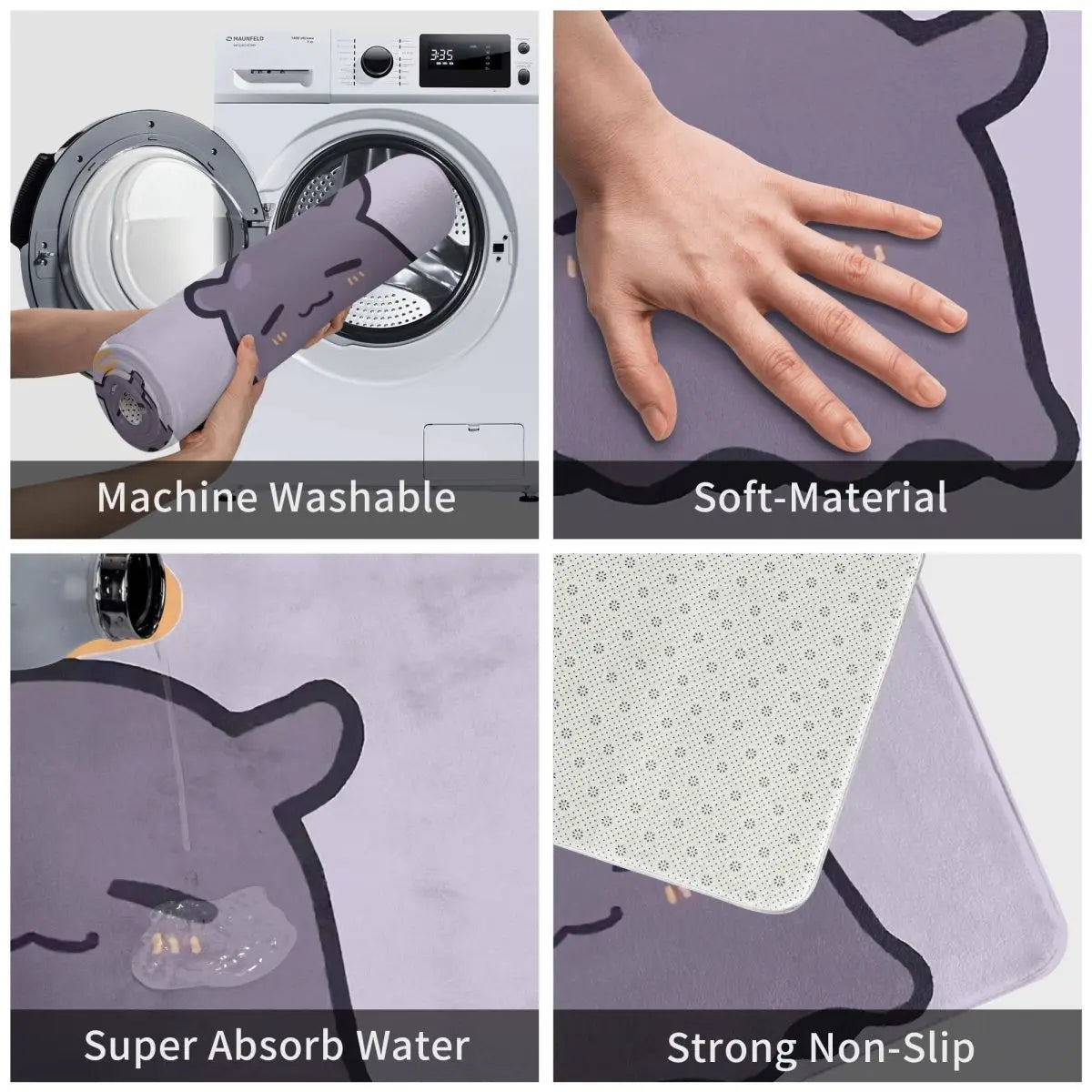 MAUNFELD

3:35

Machine Washable

Soft-Material

Super Absorb Water

Strong Non-Slip