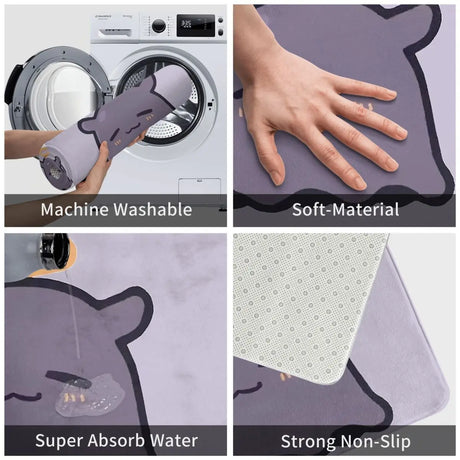 Machine Washable

Soft-Material

Super Absorb Water

Strong Non-Slip